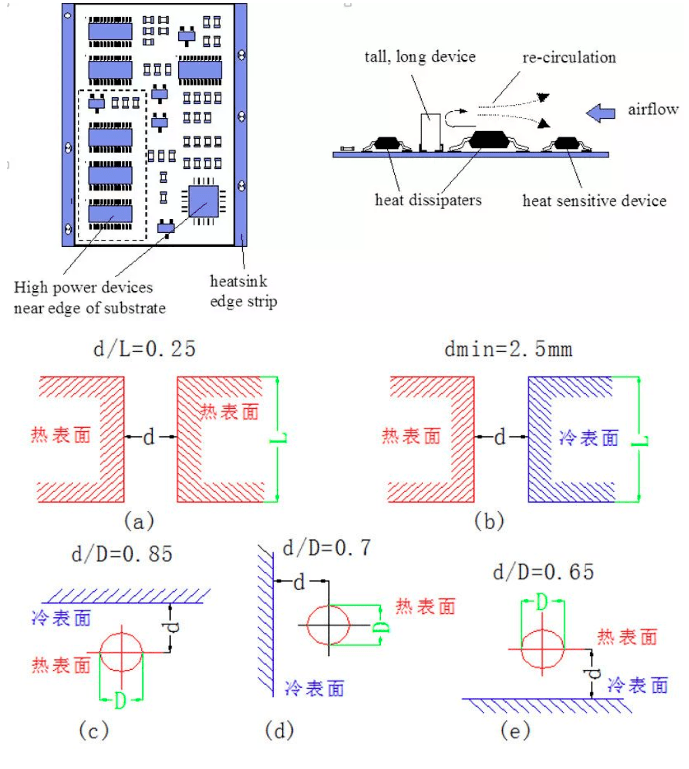 High power devices near edge of substrate

heatsink edge strip

tall, long device

re-circulation

airflow

heat dissipaters

heat sensitive device

d/L=0.25

热表面

d

热表面

L

(a)

dmin=2.5mm

热表面

d

冷表面

L

(b)

d/D=0.85

冷表面

d

热表面

D

(c)

d/D=0.7

d

热表面

D

冷表面

(d)

d/D=0.65

D

热表面

d

冷表面

(e)