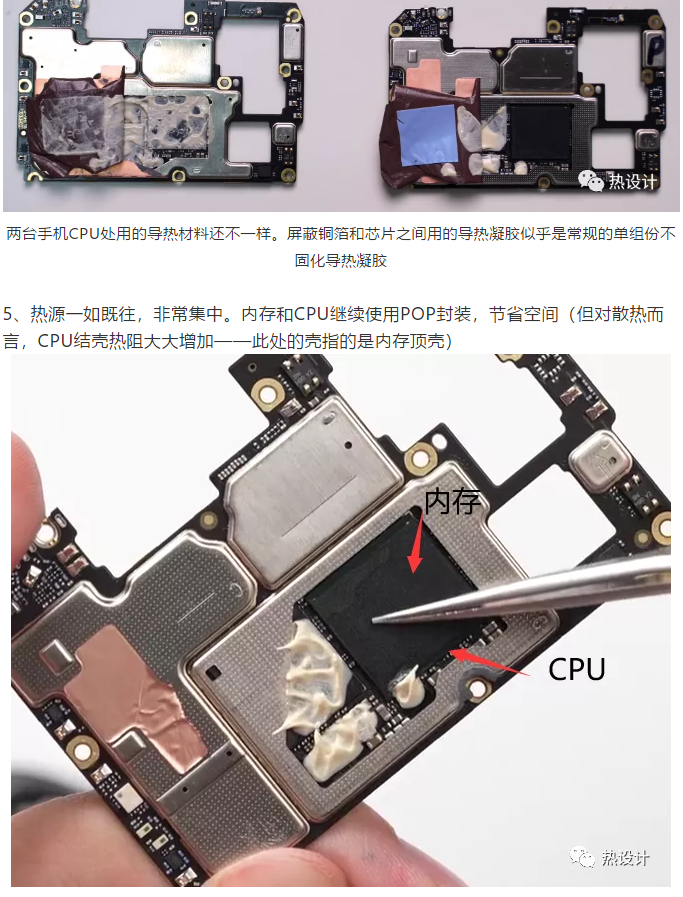 热设计

两台手机CPU处用的导热材料还不一样。屏蔽铜箔和芯片之间用的导热凝胶似乎是常规的单组份不固化导热凝胶

5、热源一如既往，非常集中。内存和CPU继续使用POP封装，节省空间（但对散热而言，CPU结壳热阻大大增加——此处的壳指的是内存顶壳）

内存

CPU

热设计