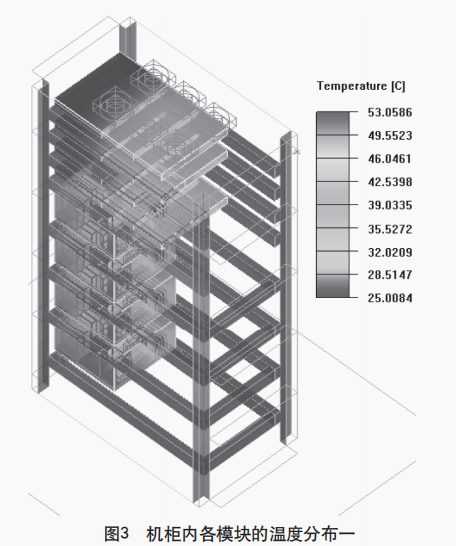 Temperature [C]

53.0586
49.5523
46.0461
42.5398
39.0335
35.5272
32.0209
28.5147
25.0084

图3　机柜内各模块的温度分布一