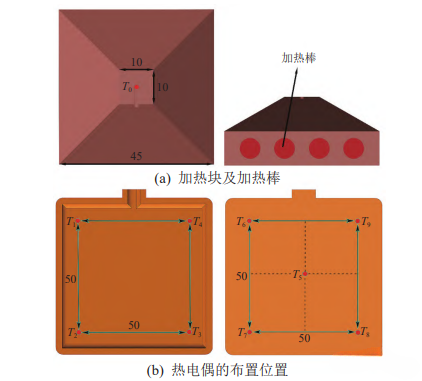 10

$T_0$

10

45

加热棒

(a) 加热块及加热棒

$T_1$

$T_4$

50

$T_2$

50

$T_3$

$T_6$

$T_9$

50

$T_5$

$T_7$

50

$T_8$

(b) 热电偶的布置位置