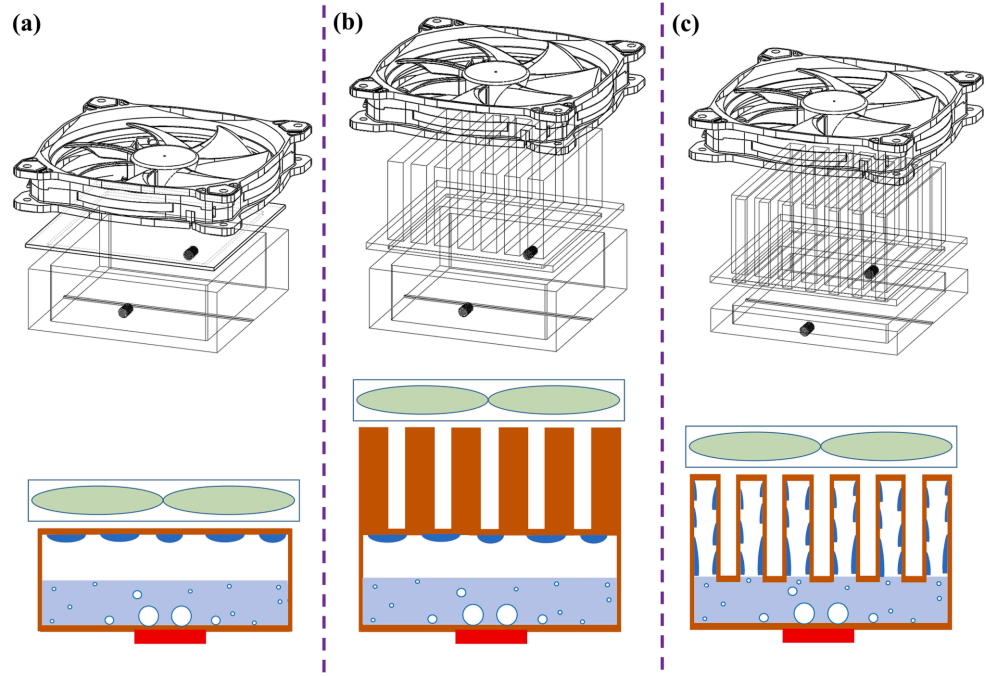 (a)

(b)

(c)