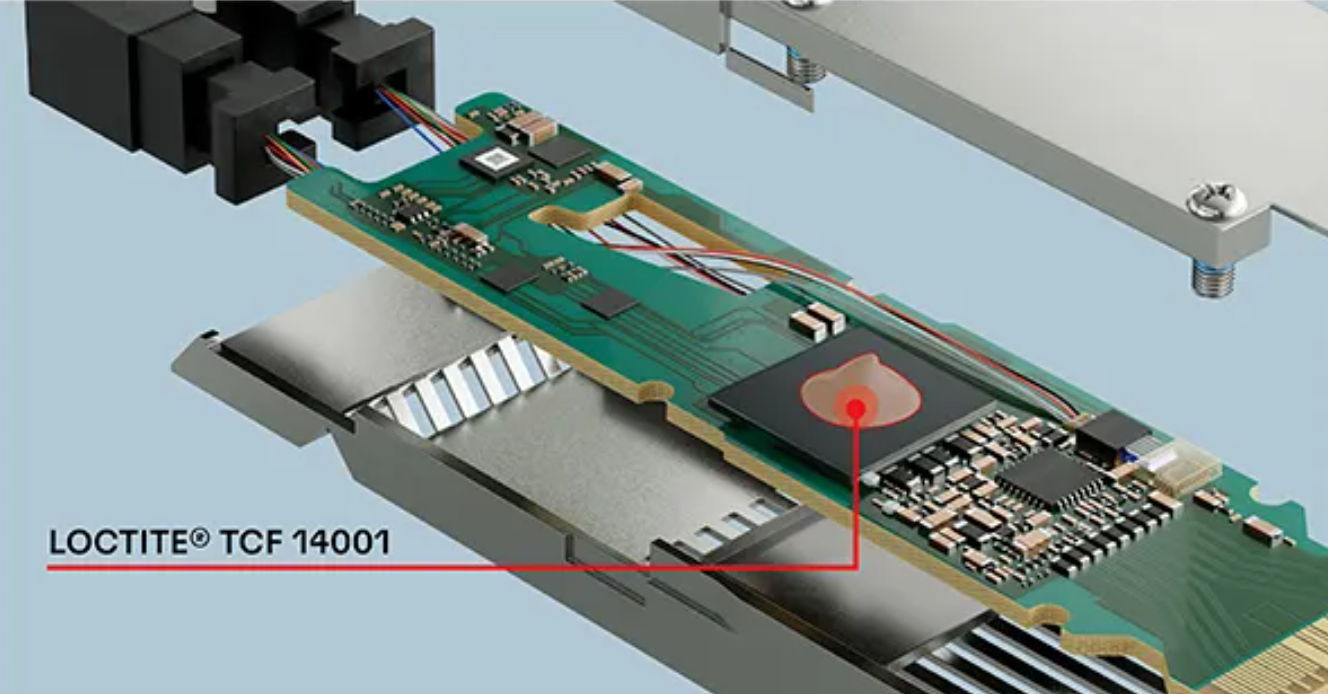 LOCTITE® TCF 14001